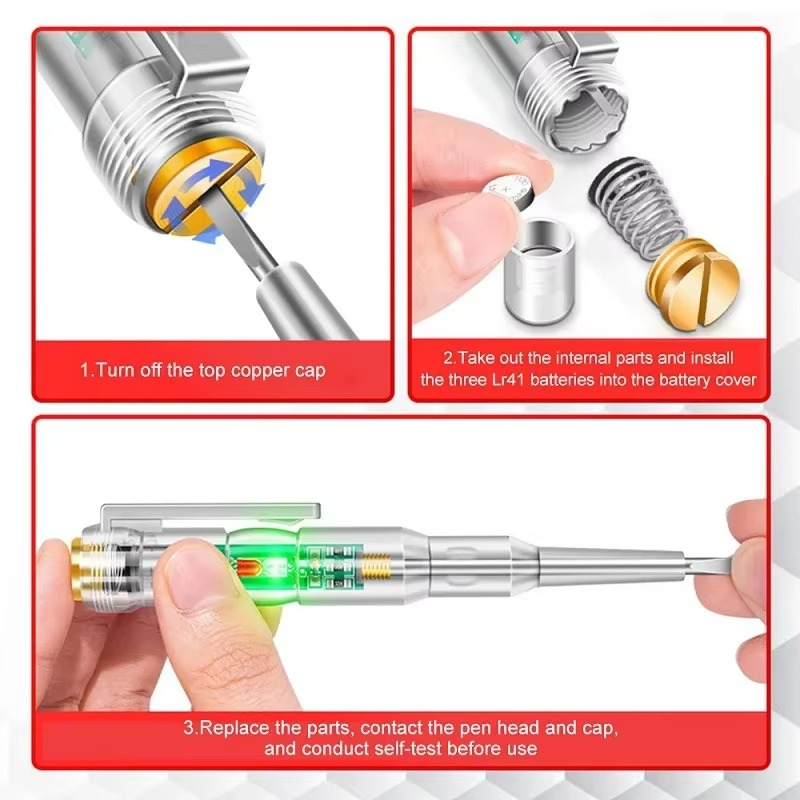 1.Turn off the top copper cap

2.Take out the internal parts and install the three Lr41 batteries into the battery cover

3.Replace the parts, contact the pen head and cap, and conduct self-test before use