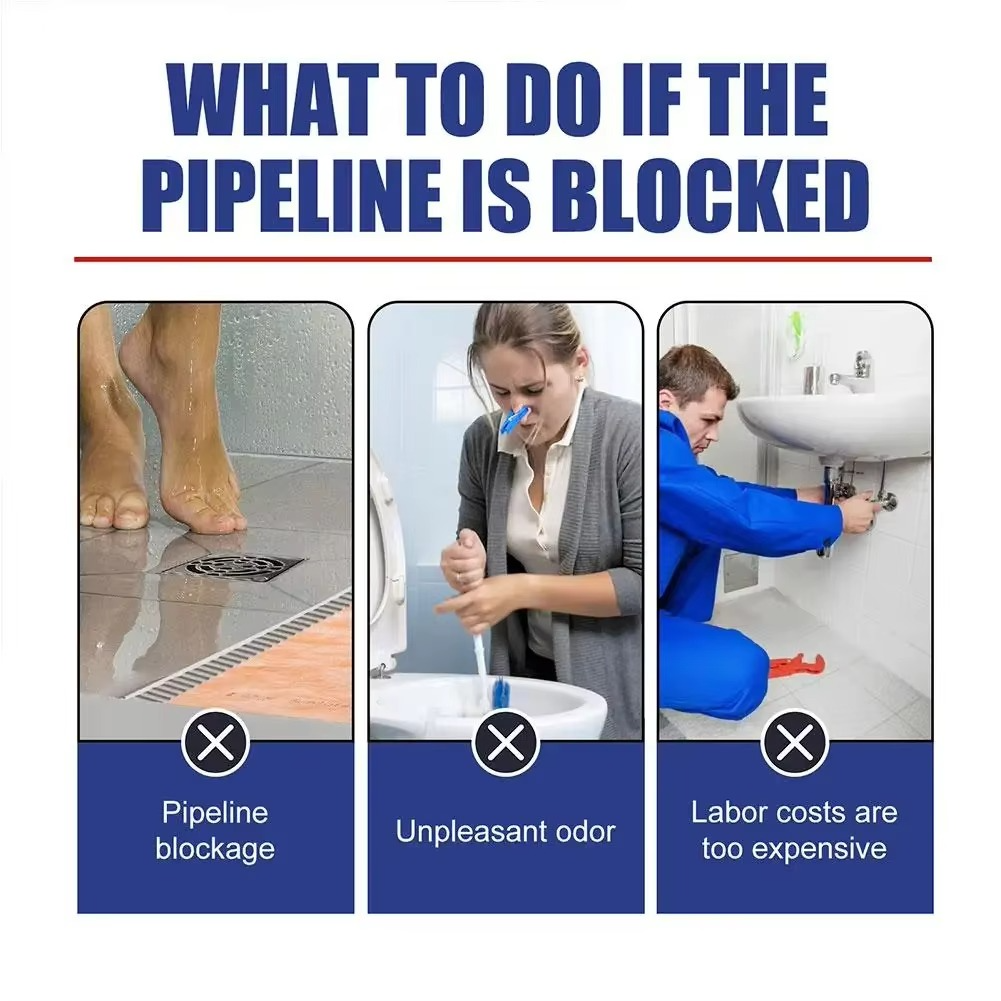 WHAT TO DO IF THE PIPELINE IS BLOCKED

Pipeline blockage

Unpleasant odor

Labor costs are too expensive