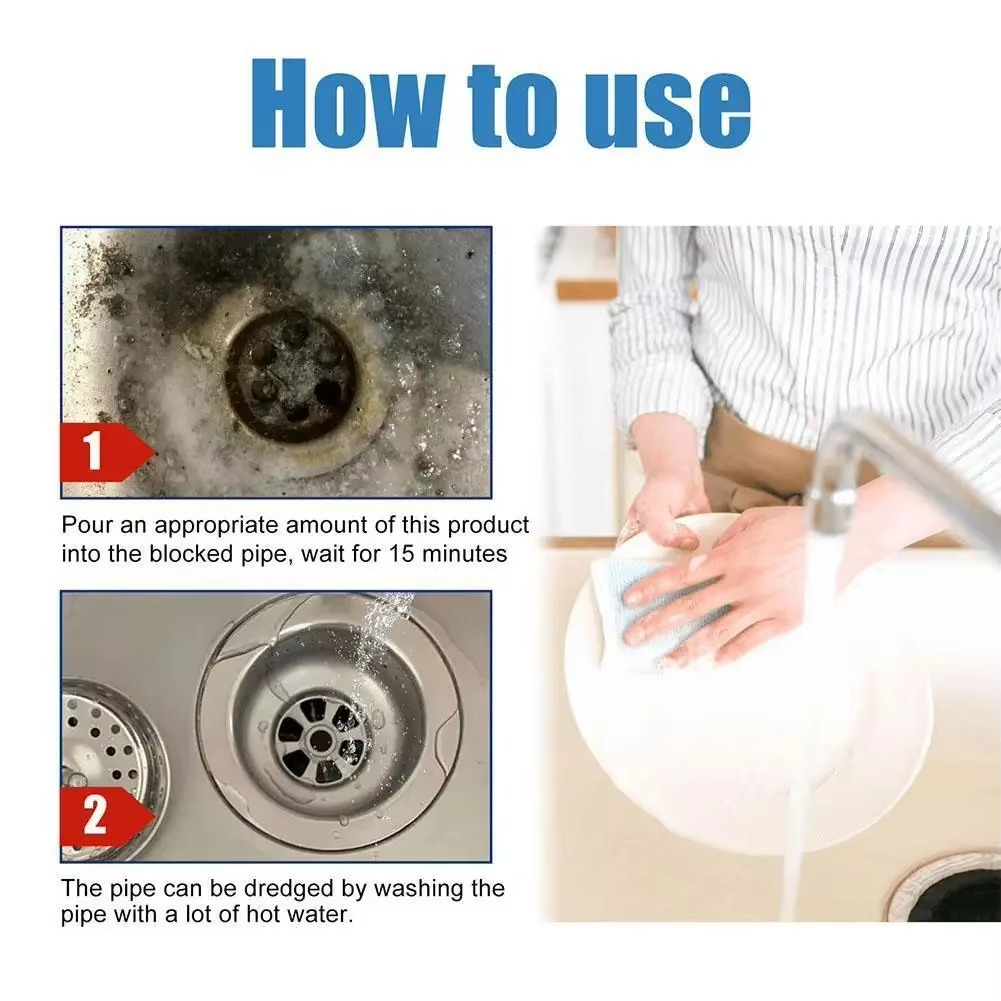 How to use

1

Pour an appropriate amount of this product into the blocked pipe, wait for 15 minutes

2

The pipe can be dredged by washing the pipe with a lot of hot water.