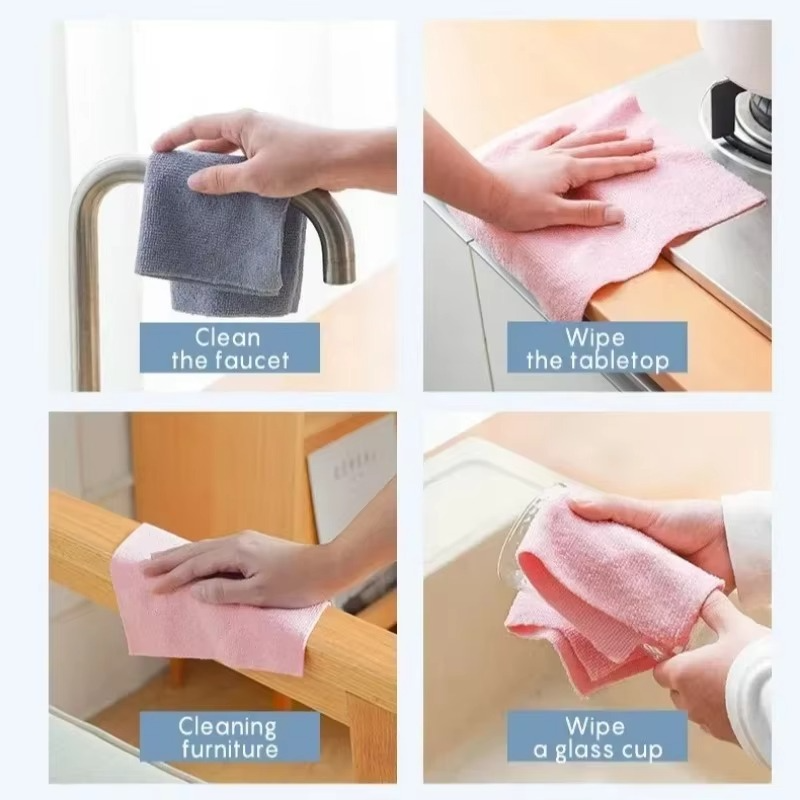 Clean the faucet

Wipe the tabletop

Cleaning furniture

Wipe a glass cup