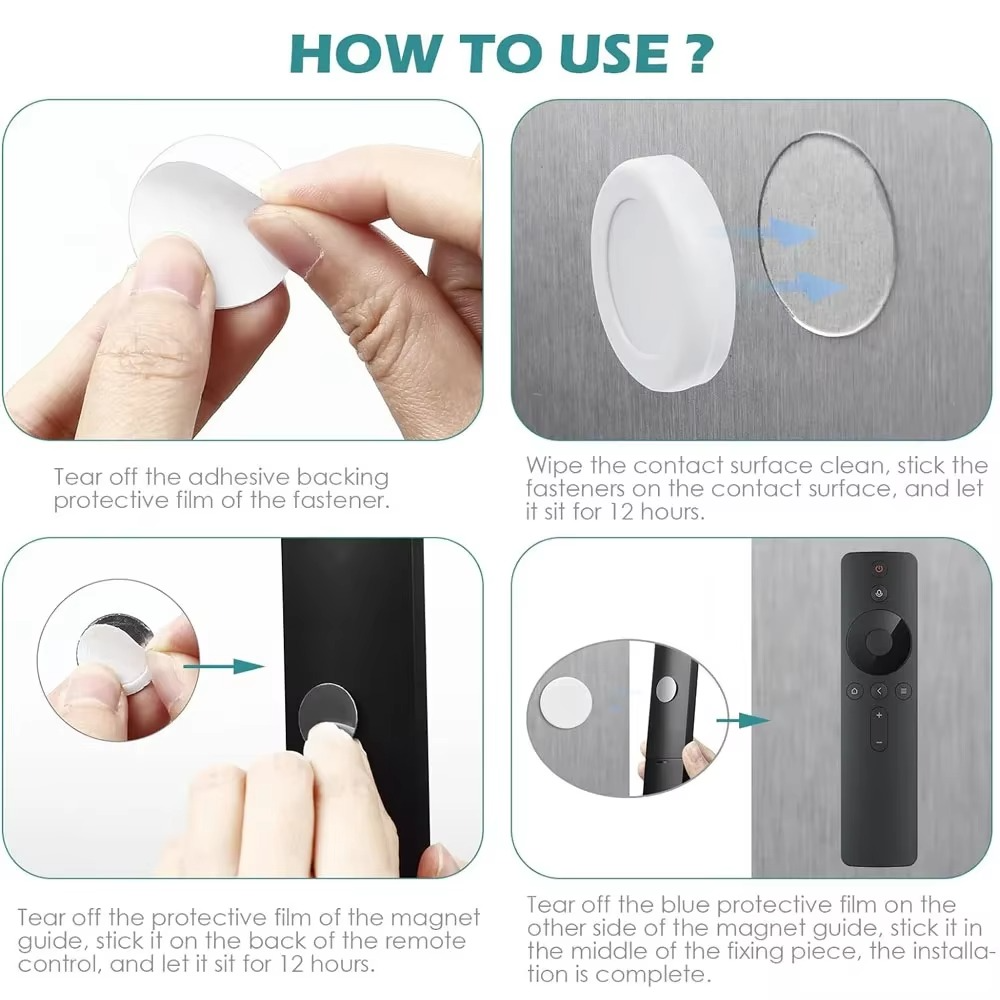 HOW TO USE ?

Tear off the adhesive backing protective film of the fastener.

Wipe the contact surface clean, stick the fasteners on the contact surface, and let it sit for 12 hours.

Tear off the protective film of the magnet guide, stick it on the back of the remote control, and let it sit for 12 hours.

Tear off the blue protective film on the other side of the magnet guide, stick it in the middle of the fixing piece, the installation is complete.