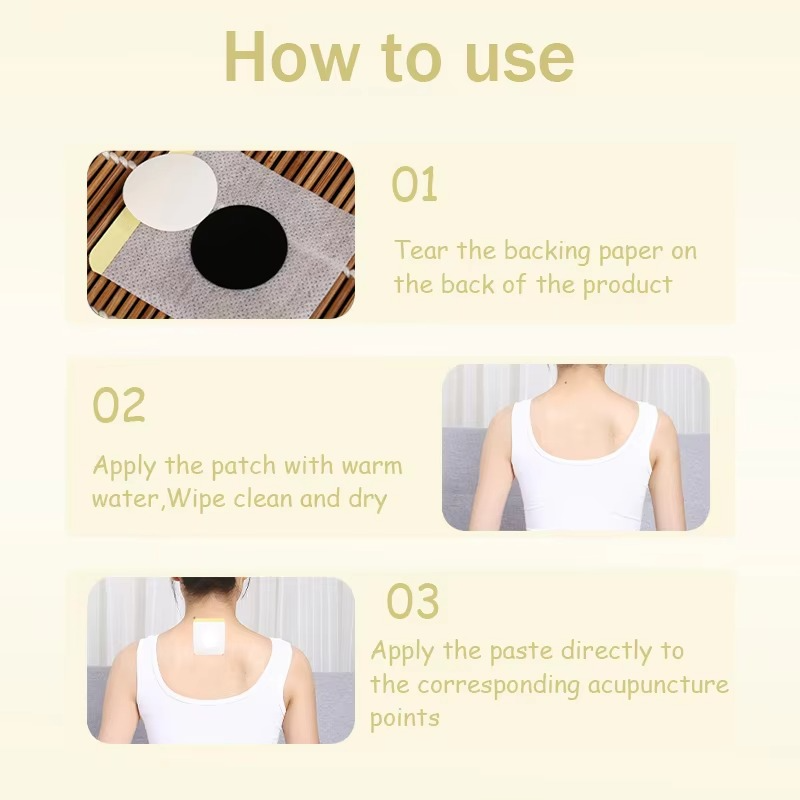 How to use

01

Tear the backing paper on the back of the product

02

Apply the patch with warm water,Wipe clean and dry

03

Apply the paste directly to the corresponding acupuncture points