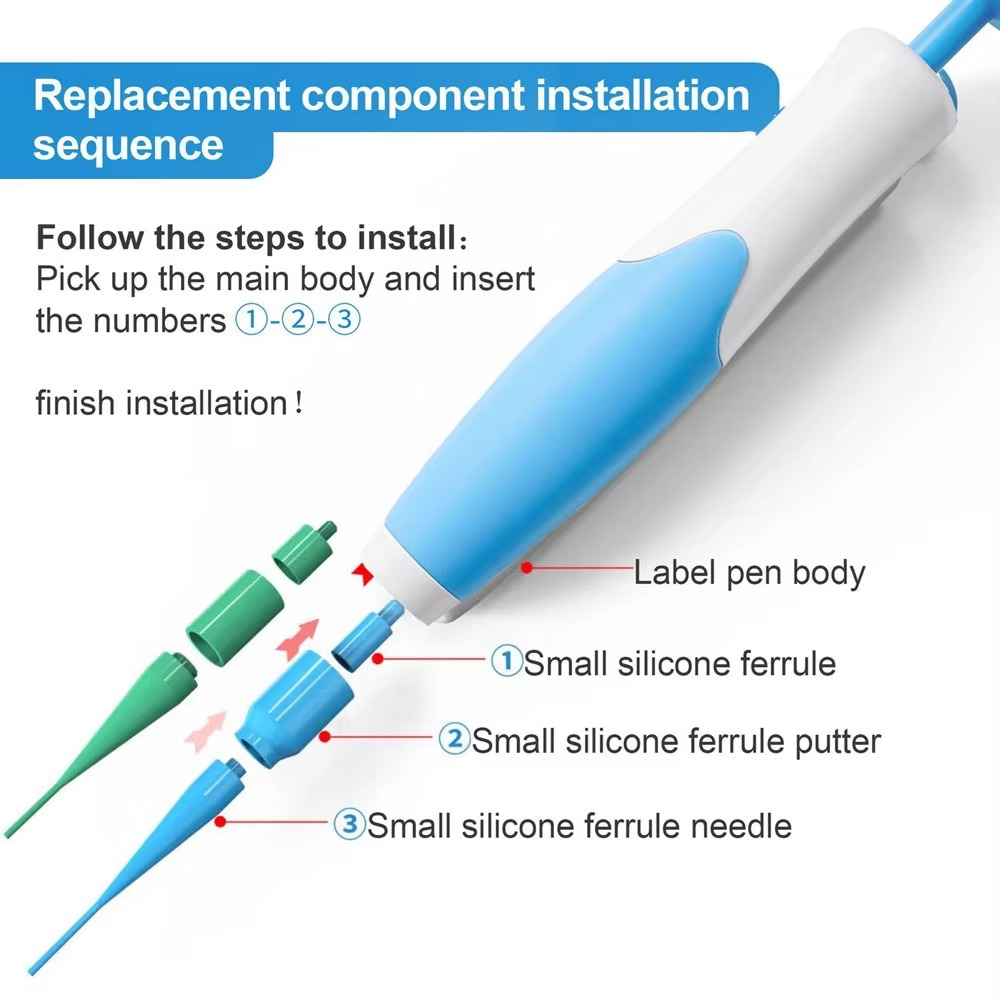 Replacement component installation sequence

Follow the steps to install：
Pick up the main body and insert the numbers ①-②-③

finish installation！

Label pen body

①Small silicone ferrule

②Small silicone ferrule putter

③Small silicone ferrule needle