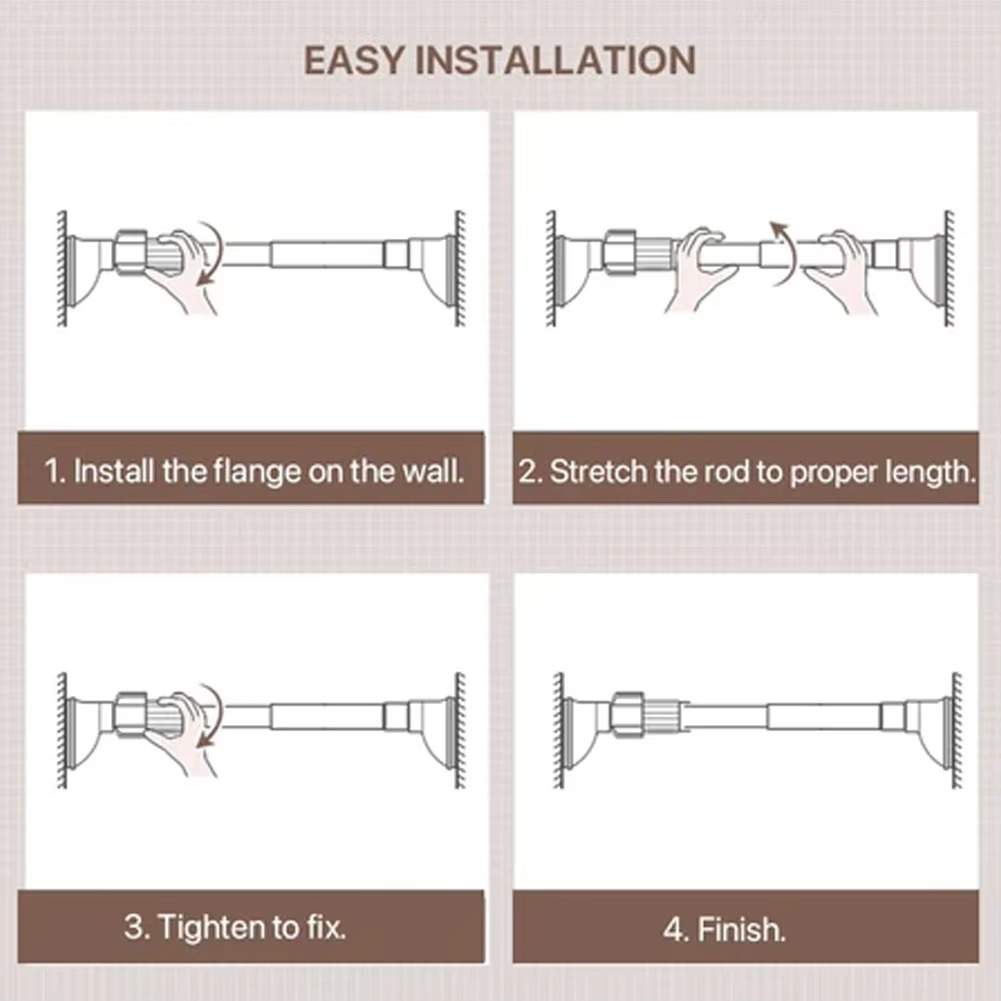 EASY INSTALLATION

1. Install the flange on the wall.

2. Stretch the rod to proper length.

3. Tighten to fix.

4. Finish.