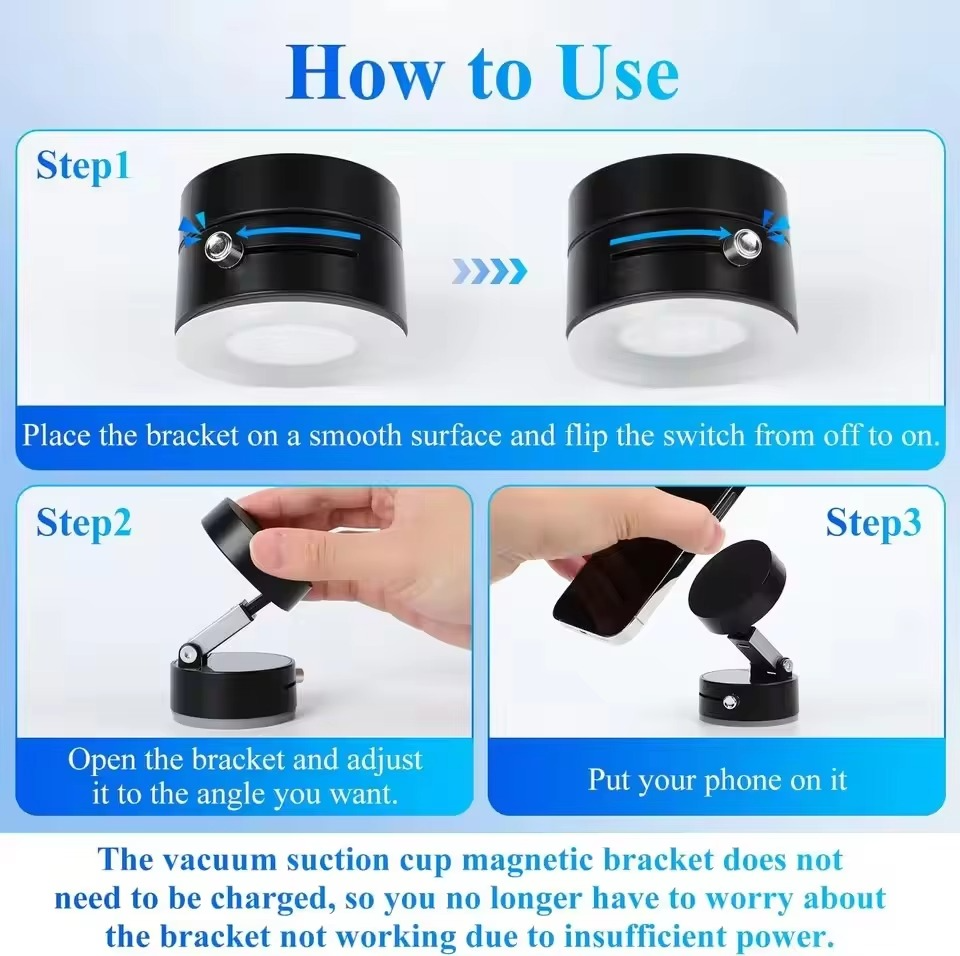 How to Use

Step1

Place the bracket on a smooth surface and flip the switch from off to on.

Step2

Open the bracket and adjust it to the angle you want.

Step3

Put your phone on it

The vacuum suction cup magnetic bracket does not need to be charged, so you no longer have to worry about the bracket not working due to insufficient power.