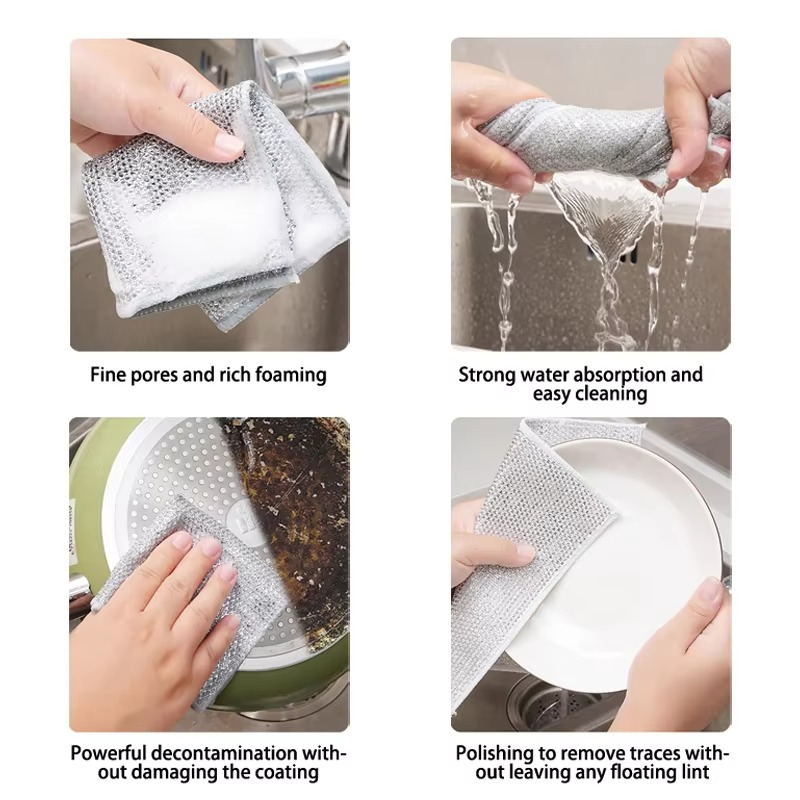 Fine pores and rich foaming

Strong water absorption and easy cleaning

Powerful decontamination without damaging the coating

Polishing to remove traces without leaving any floating lint