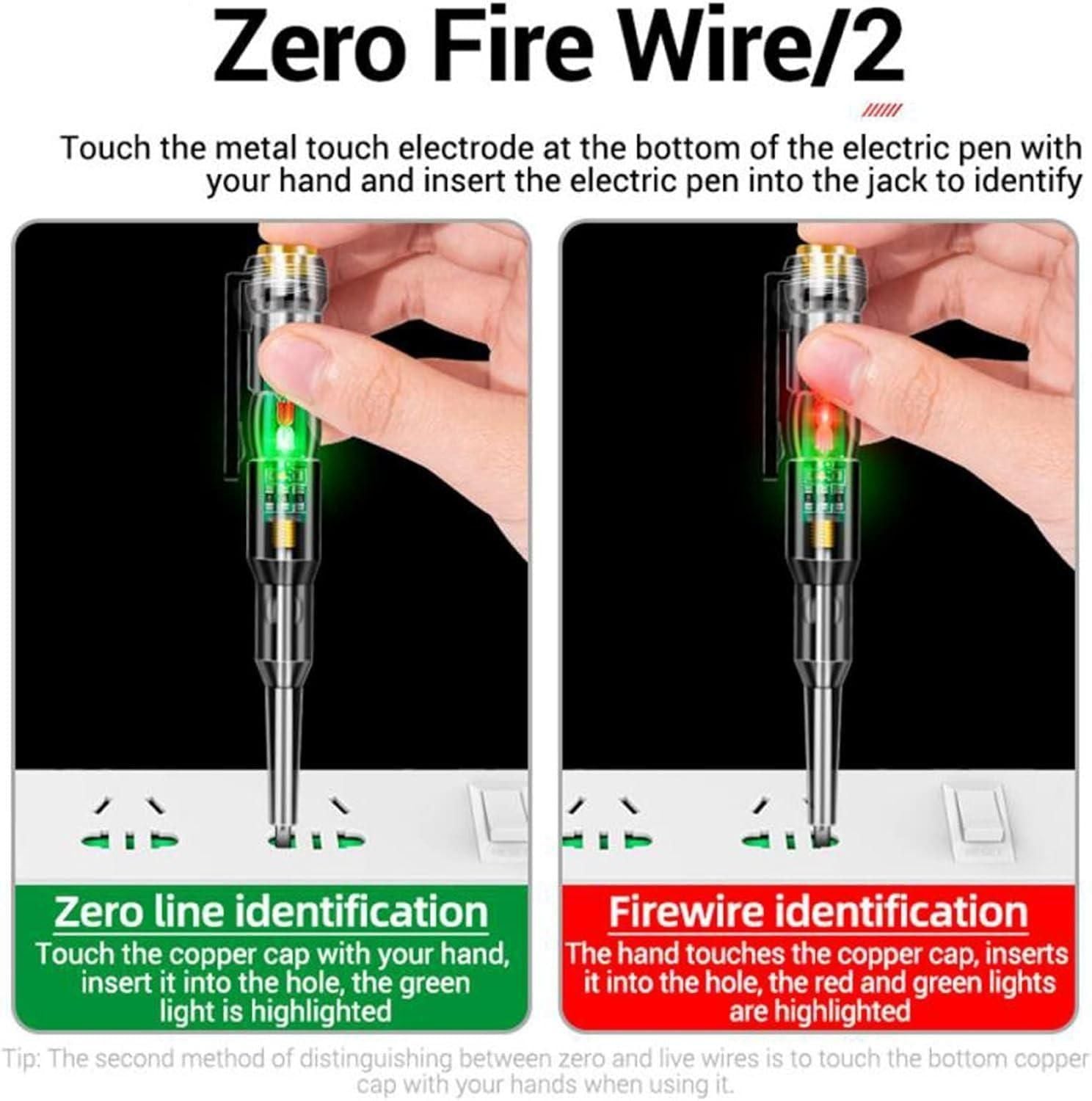 Zero Fire Wire/2

Touch the metal touch electrode at the bottom of the electric pen with your hand and insert the electric pen into the jack to identify

Zero line identification
Touch the copper cap with your hand, insert it into the hole, the green light is highlighted

Firewire identification
The hand touches the copper cap, inserts it into the hole, the red and green lights are highlighted

Tip: The second method of distinguishing between zero and live wires is to touch the bottom copper cap with your hands when using it.